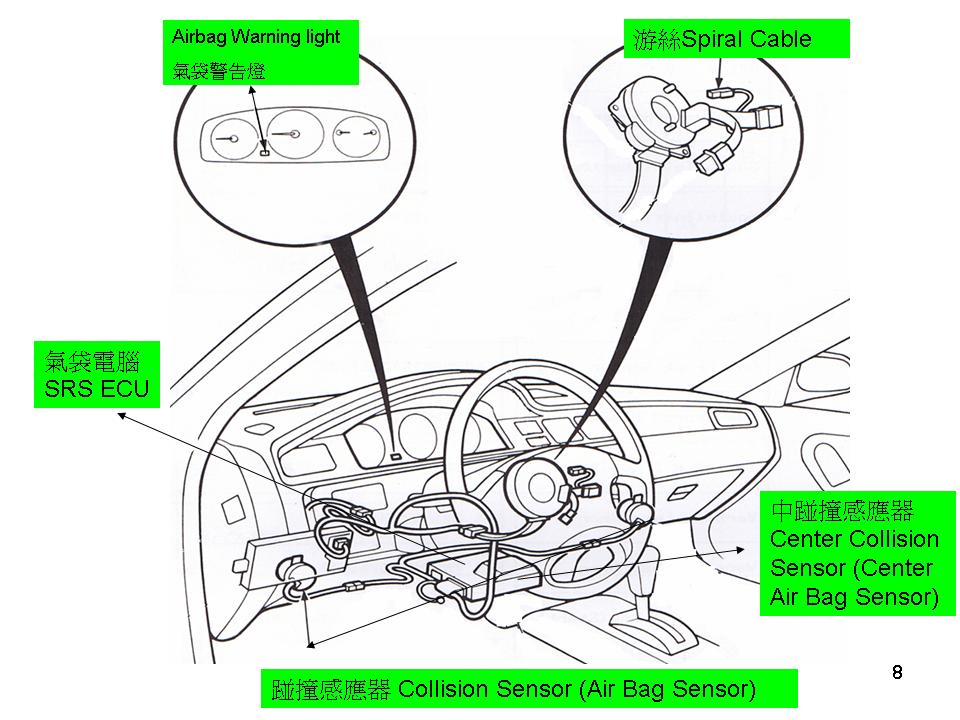 Airbag Warning light
氣袋警告燈

游絲Spiral Cable

氣袋電腦
SRS ECU

中踫撞感應器
Center Collision Sensor (Center Air Bag Sensor)

踫撞感應器 Collision Sensor (Air Bag Sensor)

8